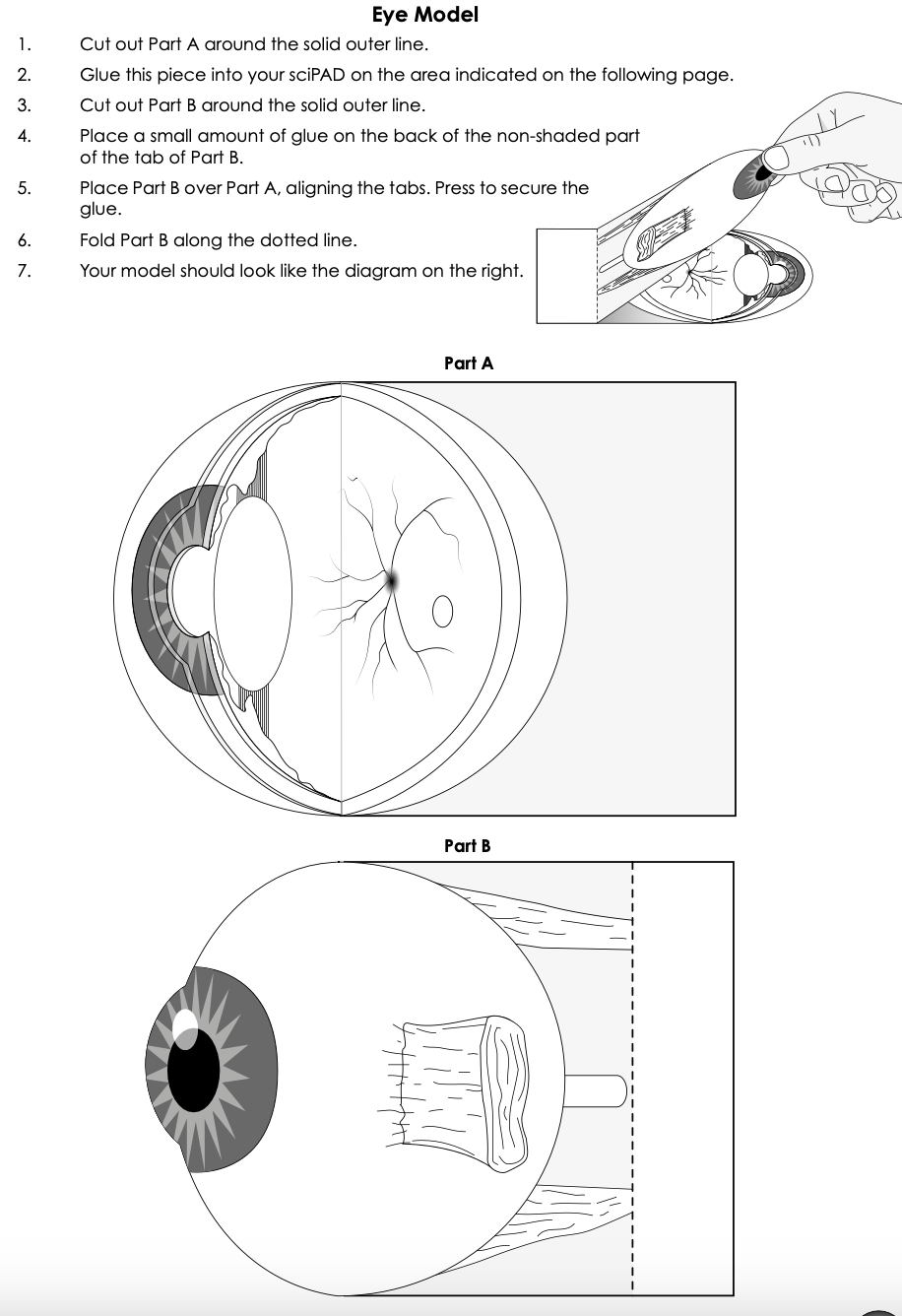 Eye Model

1. Cut out Part A around the solid outer line.

2. Glue this piece into your sciPAD on the area indicated on the following page.

3. Cut out Part B around the solid outer line.

4. Place a small amount of glue on the back of the non-shaded part of the tab of Part B.

5. Place Part B over Part A, aligning the tabs. Press to secure the glue.

6. Fold Part B along the dotted line.

7. Your model should look like the diagram on the right.

Part A

Part B